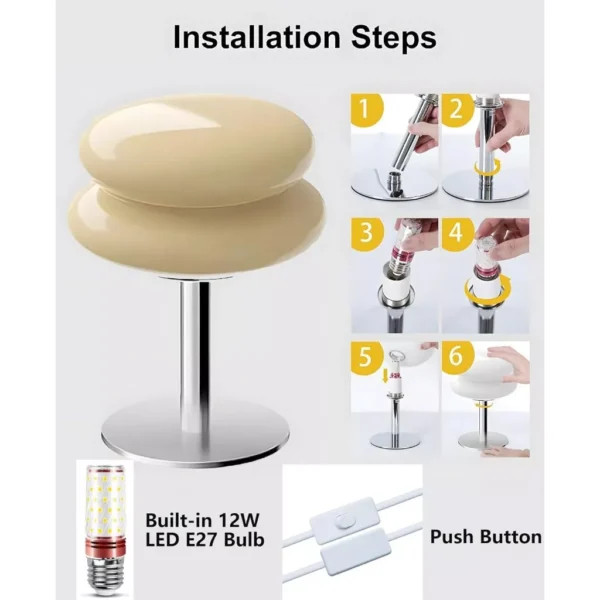 Installation Steps

1

2

3

4

5

6

Built-in 12W LED E27 Bulb

Push Button